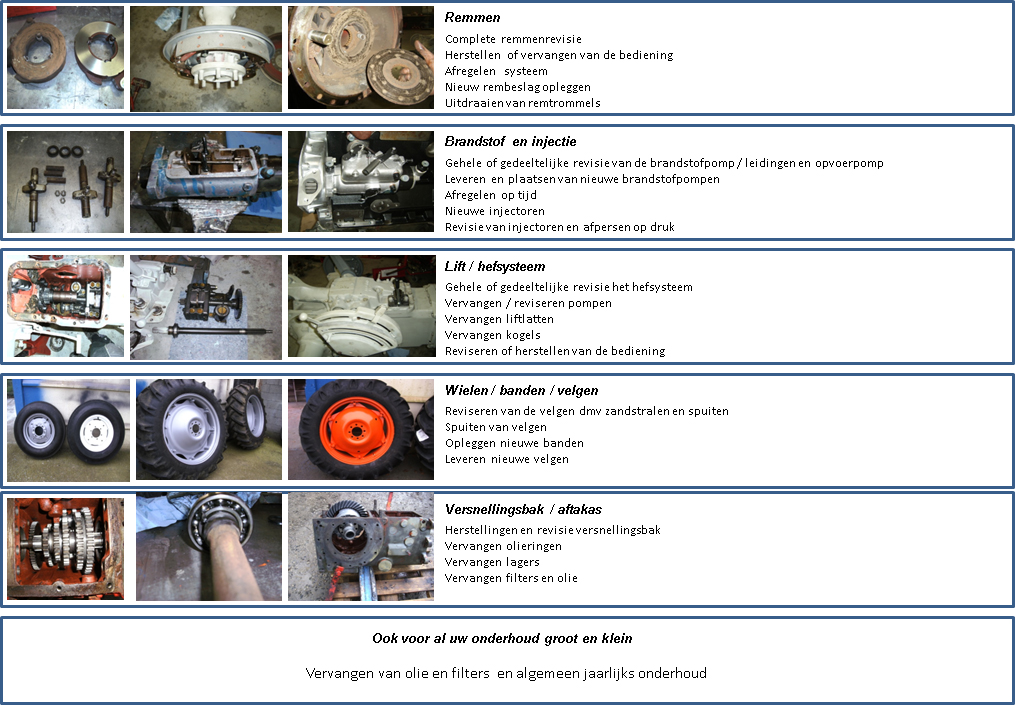 Remmen

Complete remmenrevisie
Herstellen of vervangen van de bediening
Afregelen systeem
Nieuw rembeslag opleggen
Uitdraaien van remtrommels

Brandstof en injectie

Gehele of gedeeltelijke revisie van de brandstofpomp / leidingen en opvoerpomp
Leveren en plaatsen van nieuwe brandstofpompen
Afregelen op tijd
Nieuwe injectoren
Revisie van injectoren en afpersen op druk

Lift / hefsysteem

Gehele of gedeeltelijke revisie het hefsysteem
Vervangen / reviseren pompen
Vervangen liftlatten
Vervangen kogels
Reviseren of herstellen van de bediening

Wielen / banden / velgen

Reviseren van de velgen dmv zandstralen en spuiten
Spuiten van velgen
Opleggen nieuwe banden
Leveren nieuwe velgen

Versnellingsbak / aftakas

Herstellingen en revisie versnellingsbak
Vervangen olieringen
Vervangen lagers
Vervangen filters en olie

Ook voor al uw onderhoud groot en klein

Vervangen van olie en filters en algemeen jaarlijks onderhoud